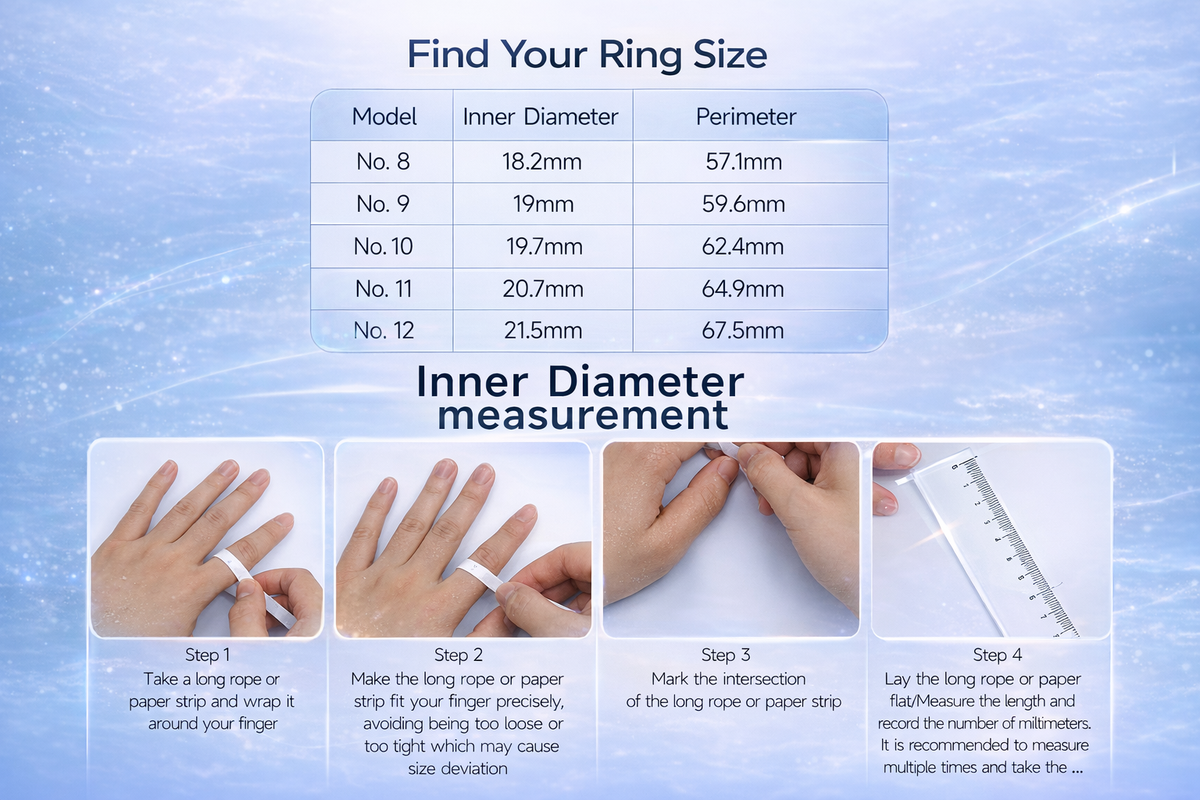 Find Your Ring Size

| Model | Inner Diameter | Perimeter |
|---|---|---|
| No. 8 | 18.2mm | 57.1mm |
| No. 9 | 19mm | 59.6mm |
| No. 10 | 19.7mm | 62.4mm |
| No. 11 | 20.7mm | 64.9mm |
| No. 12 | 21.5mm | 67.5mm |

Inner Diameter measurement

Step 1
Take a long rope or paper strip and wrap it around your finger

Step 2
Make the long rope or paper strip fit your finger precisely, avoiding being too loose or too tight which may cause size deviation

Step 3
Mark the intersection of the long rope or paper strip

Step 4
Lay the long rope or paper flat/Measure the length and record the number of miltimeters. It is recommended to measure multiple times and take the ...